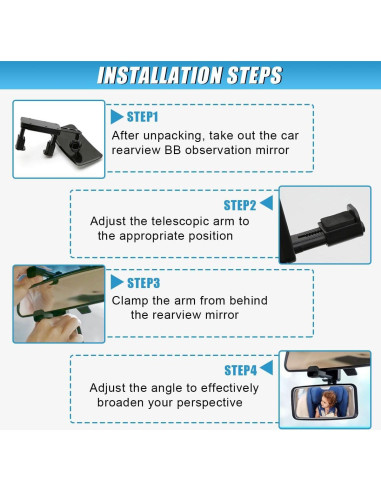 INSTALLATION STEPS

STEP1
After unpacking, take out the car rearview BB observation mirror

STEP2
Adjust the telescopic arm to the appropriate position

STEP3
Clamp the arm from behind the rearview mirror

STEP4
Adjust the angle to effectively broaden your perspective