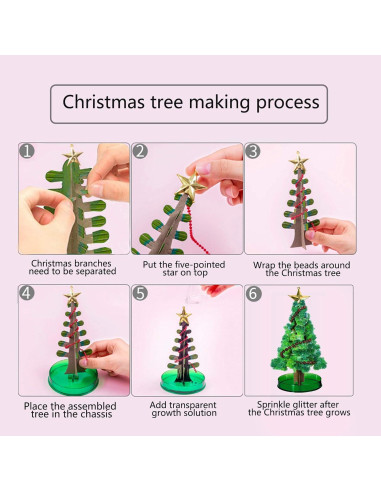 Christmas tree making process

1

Christmas branches need to be separated

2

Put the five-pointed star on top

3

Wrap the beads around the Christmas tree

4

Place the assembled tree in the chassis

5

Add transparent growth solution

6

Sprinkle glitter after the Christmas tree grows