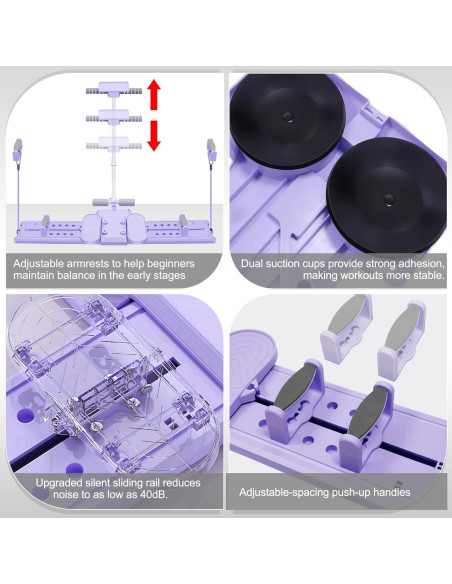 Adjustable armrests to help beginners maintain balance in the early stages

Dual suction cups provide strong adhesion, making workouts more stable.

Upgraded silent sliding rail reduces noise to as low as 40dB.

Adjustable-spacing push-up handles