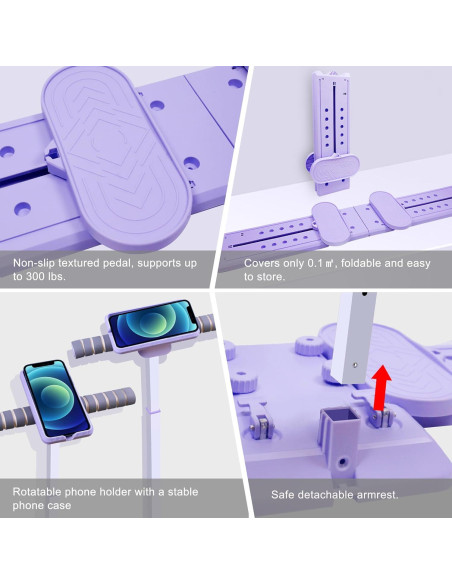 Non-slip textured pedal, supports up to 300 lbs.

Covers only 0.1㎡, foldable and easy to store.

Rotatable phone holder with a stable phone case

Safe detachable armrest.