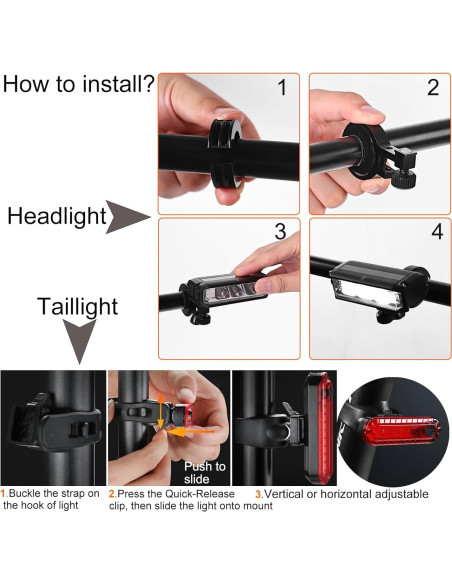 How to install?

1

2

Headlight

3

4

Taillight

Push to slide

1.Buckle the strap on the hook of light

2.Press the Quick-Release clip, then slide the light onto mount

3.Vertical or horizontal adjustable