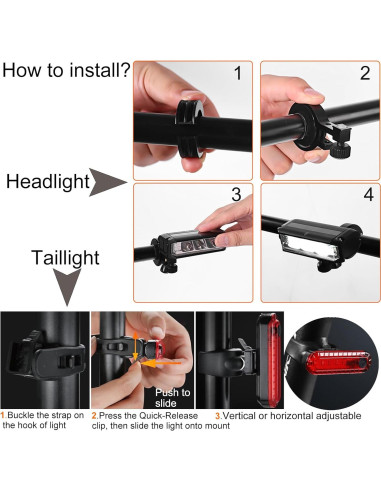 How to install?

1

2

Headlight

3

4

Taillight

Push to slide

1.Buckle the strap on the hook of light

2.Press the Quick-Release clip, then slide the light onto mount

3.Vertical or horizontal adjustable