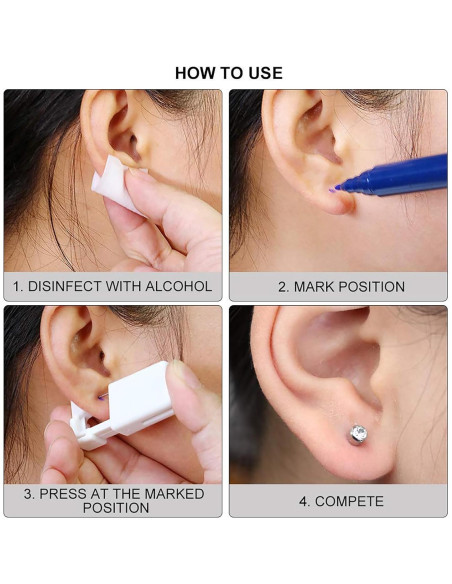 HOW TO USE

1. DISINFECT WITH ALCOHOL

2. MARK POSITION

3. PRESS AT THE MARKED POSITION

4. COMPETE