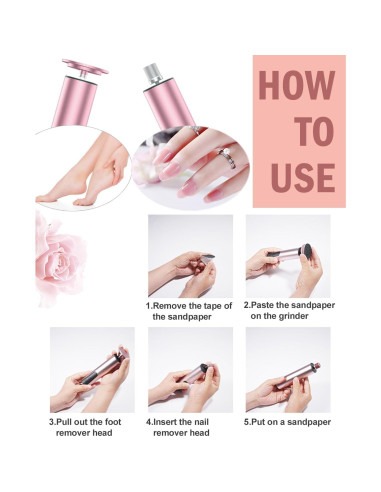 HOW TO USE

1.Remove the tape of the sandpaper

2.Paste the sandpaper on the grinder

3.Pull out the foot remover head

4.Insert the nail remover head

5.Put on a sandpaper