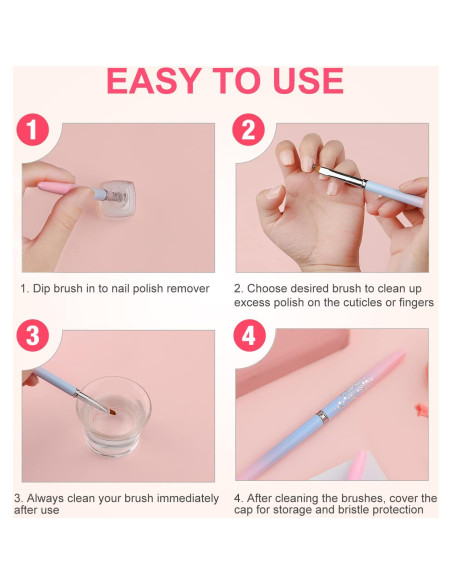 EASY TO USE

1

1. Dip brush in to nail polish remover

2

2. Choose desired brush to clean up excess polish on the cuticles or fingers

3

3. Always clean your brush immediately after use

4

4. After cleaning the brushes, cover the cap for storage and bristle protection