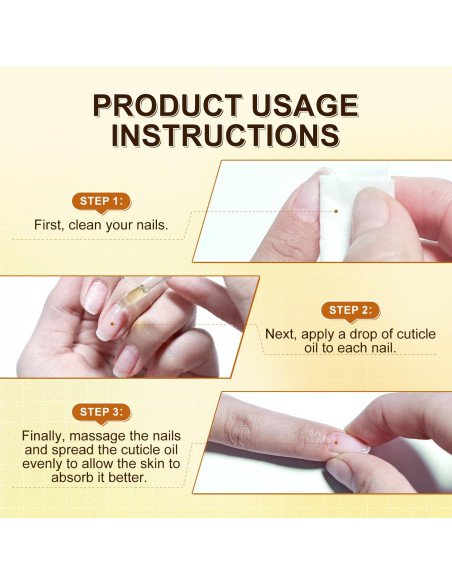 PRODUCT USAGE INSTRUCTIONS

STEP 1:

First, clean your nails.

STEP 2:

Next, apply a drop of cuticle oil to each nail.

STEP 3:

Finally, massage the nails and spread the cuticle oil evenly to allow the skin to absorb it better.