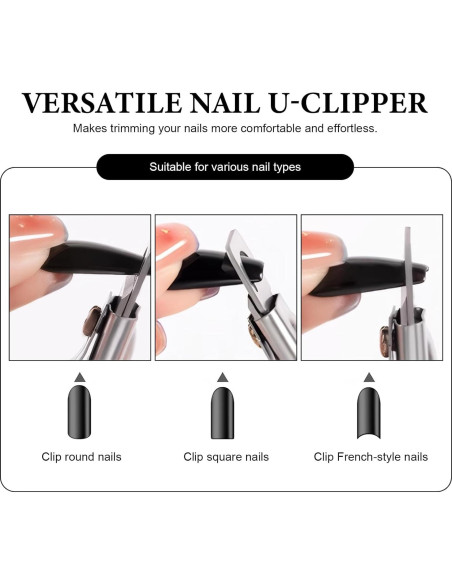 VERSATILE NAIL U-CLIPPER
Makes trimming your nails more comfortable and effortless.

Suitable for various nail types

Clip round nails

Clip square nails

Clip French-style nails