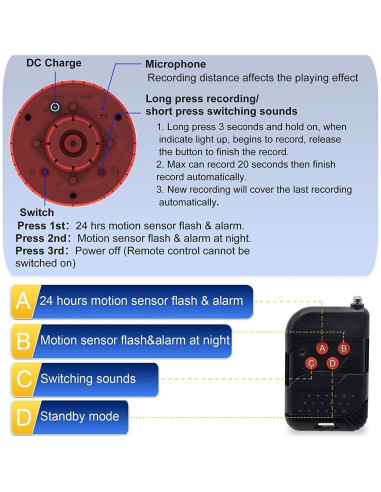 DC Charge

Microphone
Recording distance affects the playing effect

Long press recording/
short press switching sounds

1. Long press 3 seconds and hold on, when indicate light up, begins to record, release the button to finish the record.
2. Max can record 20 seconds then finish record automatically.
3. New recording will cover the last recording automatically.

Switch
Press 1st: 24 hrs motion sensor flash & alarm.
Press 2nd: Motion sensor flash & alarm at night.
Press 3rd: Power off (Remote control cannot be switched on)

A 24 hours motion sensor flash & alarm

B Motion sensor flash&alarm at night

C Switching sounds

D Standby mode

A B C D