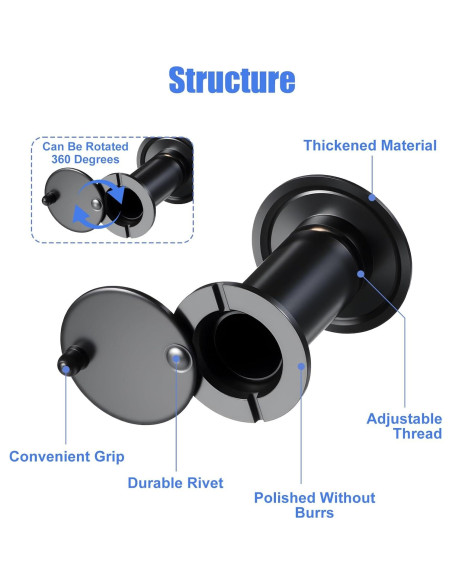 Structure

Can Be Rotated 360 Degrees

Thickened Material

Adjustable Thread

Convenient Grip

Durable Rivet

Polished Without Burrs