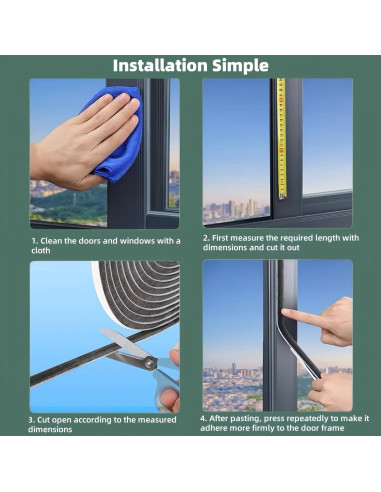 Installation Simple

1. Clean the doors and windows with a cloth

2. First measure the required length with dimensions and cut it out

3. Cut open according to the measured dimensions

4. After pasting, press repeatedly to make it adhere more firmly to the door frame