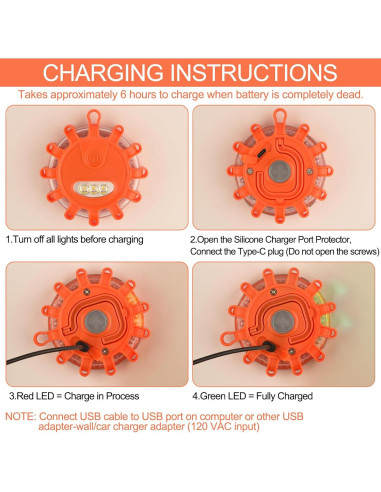 CHARGING INSTRUCTIONS

Takes approximately 6 hours to charge when battery is completely dead.

1.Turn off all lights before charging

2.Open the Silicone Charger Port Protector, Connect the Type-C plug (Do not open the screws)

3.Red LED = Charge in Process

4.Green LED = Fully Charged

NOTE: Connect USB cable to USB port on computer or other USB adapter-wall/car charger adapter (120 VAC input)