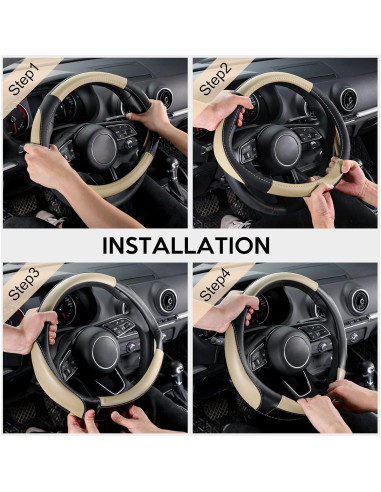 Step1

Step2

INSTALLATION

Step3

Step4