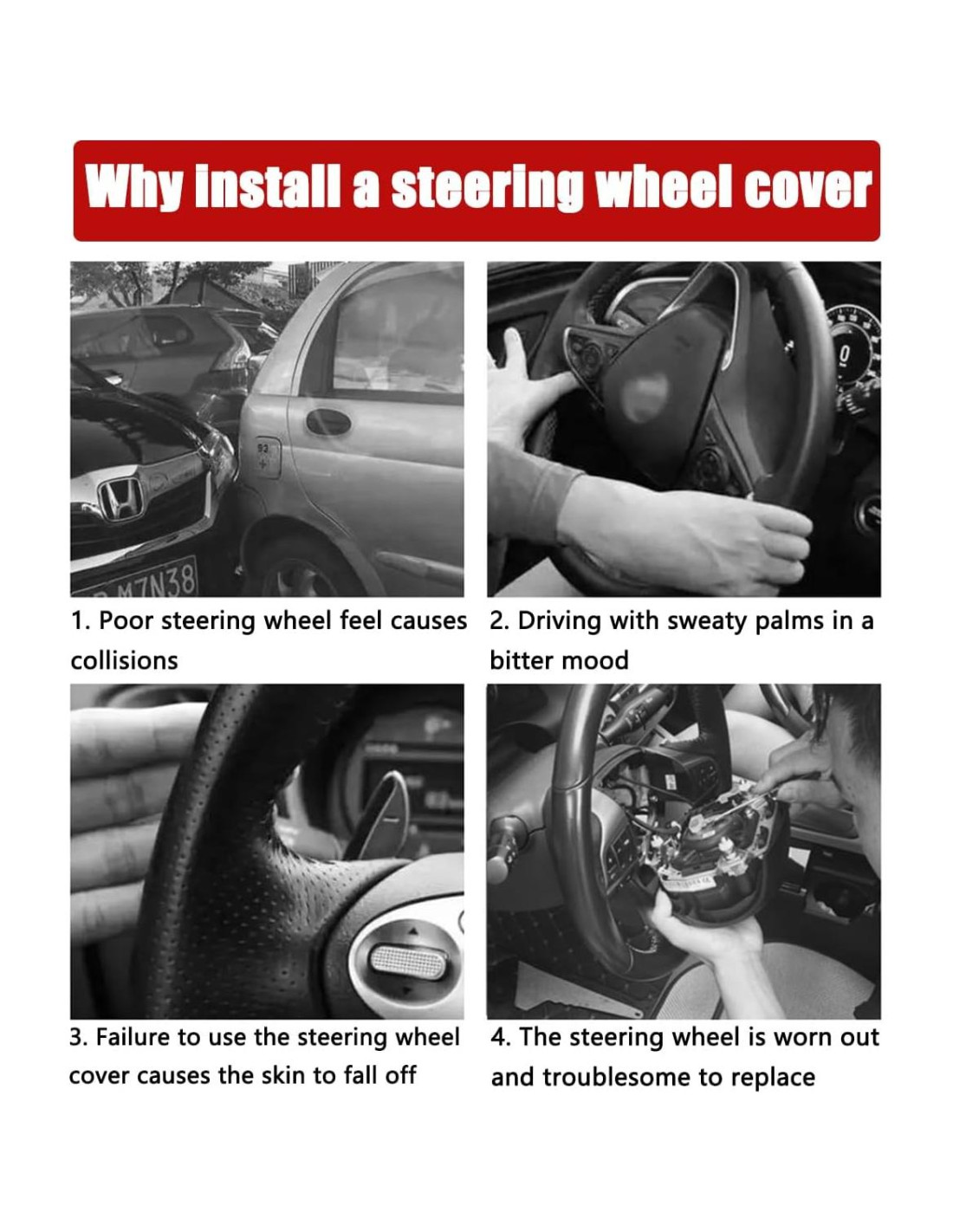 Why install a steering wheel cover

M7N38

1. Poor steering wheel feel causes collisions

2. Driving with sweaty palms in a bitter mood

3. Failure to use the steering wheel cover causes the skin to fall off

4. The steering wheel is worn out and troublesome to replace