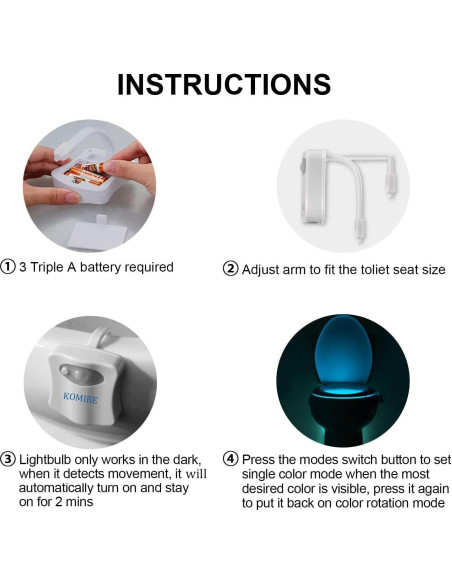 INSTRUCTIONS

① 3 Triple A battery required

② Adjust arm to fit the toliet seat size

KOMIRE

③ Lightbulb only works in the dark, when it detects movement, it will automatically turn on and stay on for 2 mins

④ Press the modes switch button to set single color mode when the most desired color is visible, press it again to put it back on color rotation mode