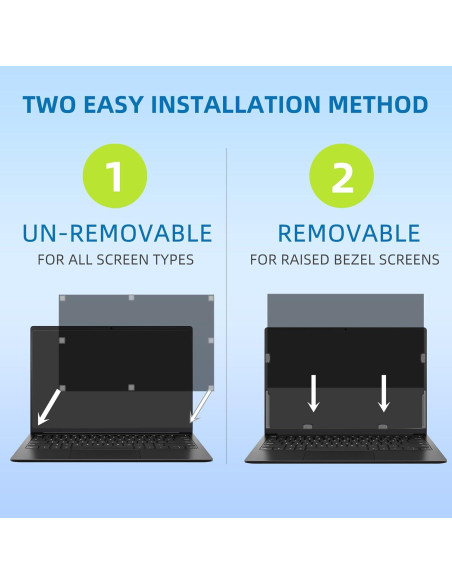 TWO EASY INSTALLATION METHOD

1

UN-REMOVABLE

FOR ALL SCREEN TYPES

2

REMOVABLE

FOR RAISED BEZEL SCREENS