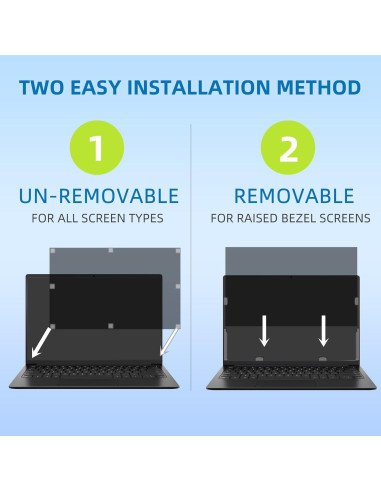 TWO EASY INSTALLATION METHOD

1

UN-REMOVABLE

FOR ALL SCREEN TYPES

2

REMOVABLE

FOR RAISED BEZEL SCREENS