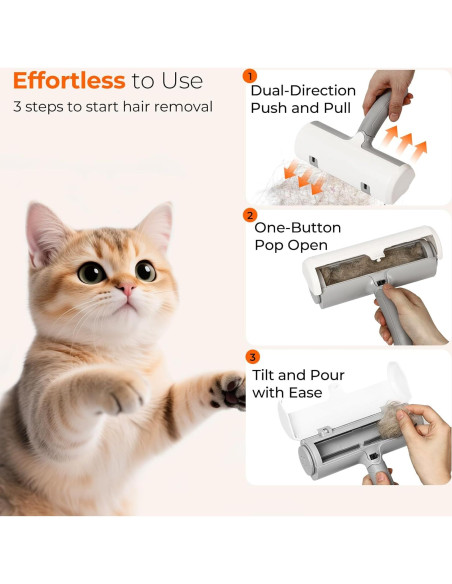 Effortless to Use
3 steps to start hair removal

1
Dual-Direction Push and Pull

2
One-Button Pop Open

3
Tilt and Pour with Ease