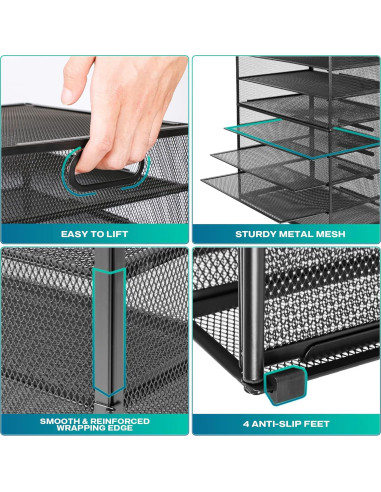 EASY TO LIFT

STURDY METAL MESH

SMOOTH & REINFORCED WRAPPING EDGE

4 ANTI-SLIP FEET