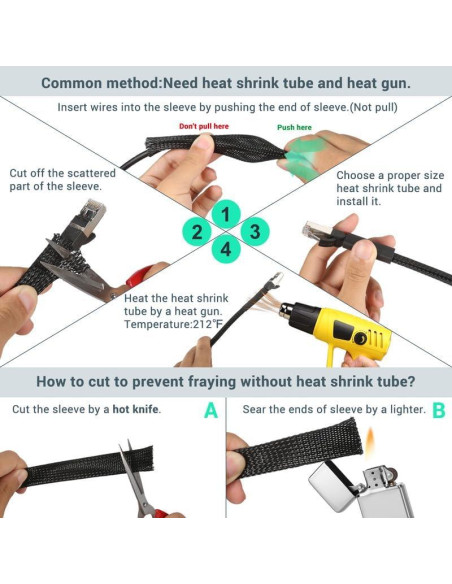 Common method:Need heat shrink tube and heat gun.

Insert wires into the sleeve by pushing the end of sleeve.(Not pull)

Don't pull here

Push here

Cut off the scattered part of the sleeve.

Choose a proper size heat shrink tube and install it.

1

2

3

4

Heat the heat shrink tube by a heat gun. Temperature:212°F

How to cut to prevent fraying without heat shrink tube?

Cut the sleeve by a hot knife.

A

Sear the ends of sleeve by a lighter.

B