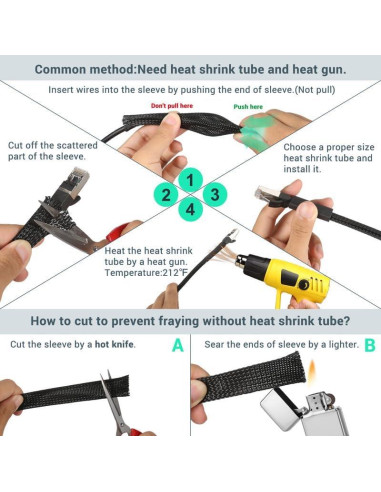 Common method:Need heat shrink tube and heat gun.

Insert wires into the sleeve by pushing the end of sleeve.(Not pull)

Don't pull here

Push here

Cut off the scattered part of the sleeve.

Choose a proper size heat shrink tube and install it.

1

2

3

4

Heat the heat shrink tube by a heat gun. Temperature:212°F

How to cut to prevent fraying without heat shrink tube?

Cut the sleeve by a hot knife.

A

Sear the ends of sleeve by a lighter.

B