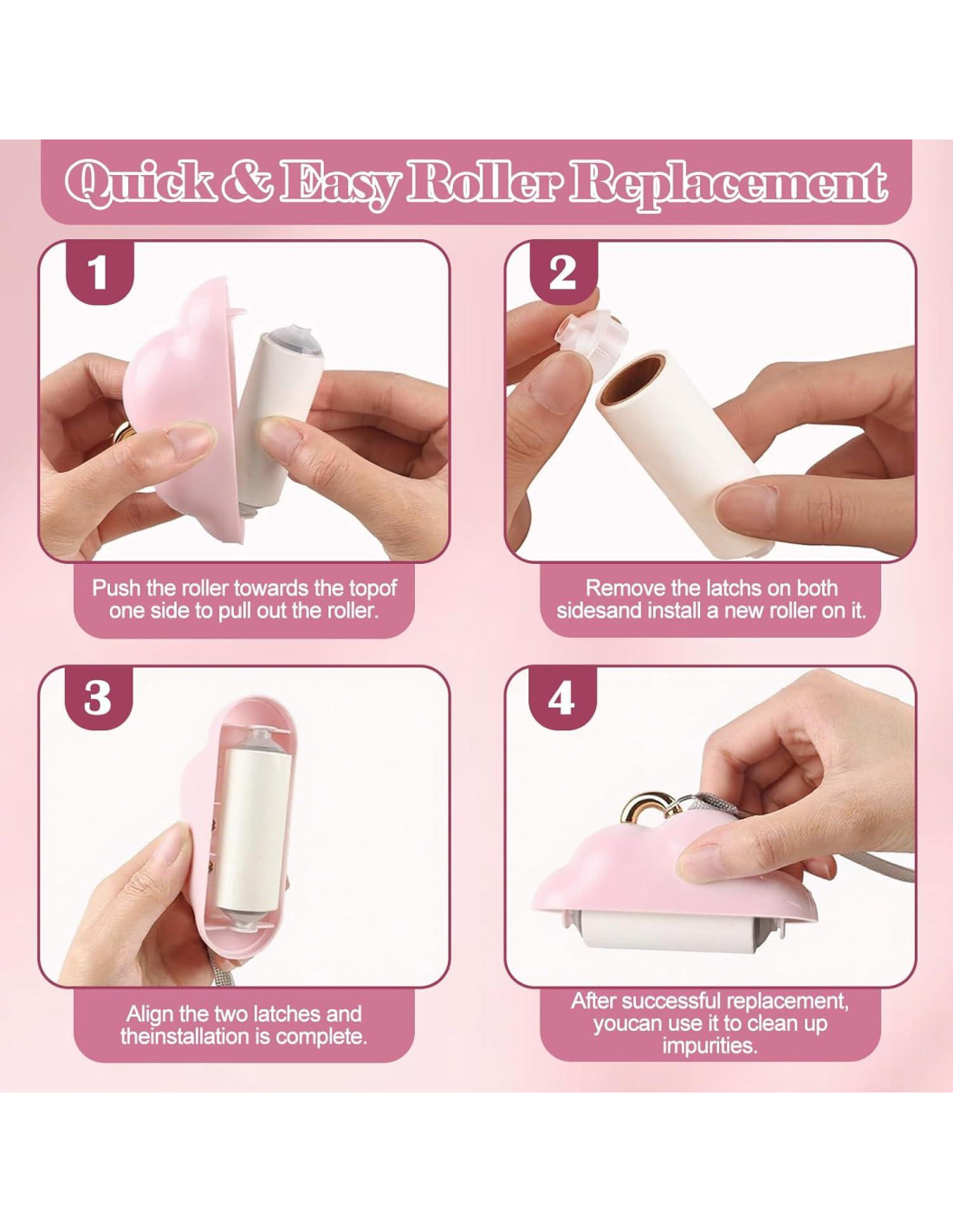 Quick & Easy Roller Replacement

1

Push the roller towards the topof one side to pull out the roller.

2

Remove the latchs on both sidesand install a new roller on it.

3

Align the two latches and theinstallation is complete.

4

After successful replacement, youcan use it to clean up impurities.