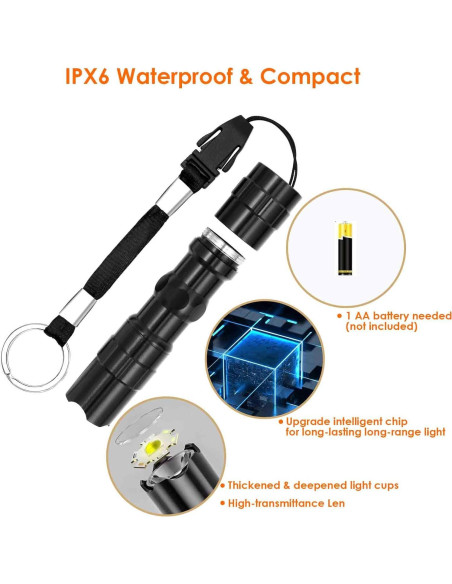 IPX6 Waterproof & Compact

• 1 AA battery needed (not included)

• Upgrade intelligent chip for long-lasting long-range light

• Thickened & deepened light cups

• High-transmittance Len