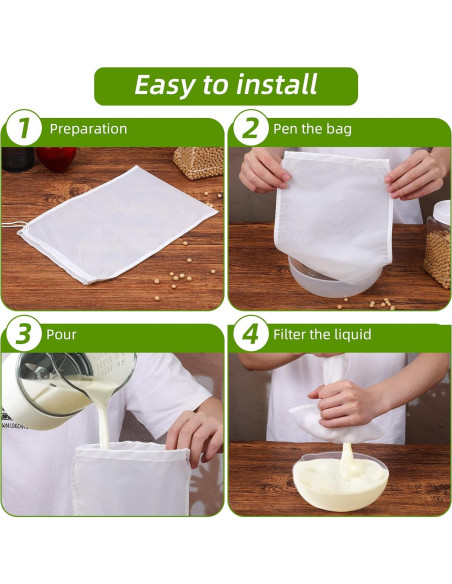 Easy to install

1 Preparation

2 Pen the bag

3 Pour

4 Filter the liquid