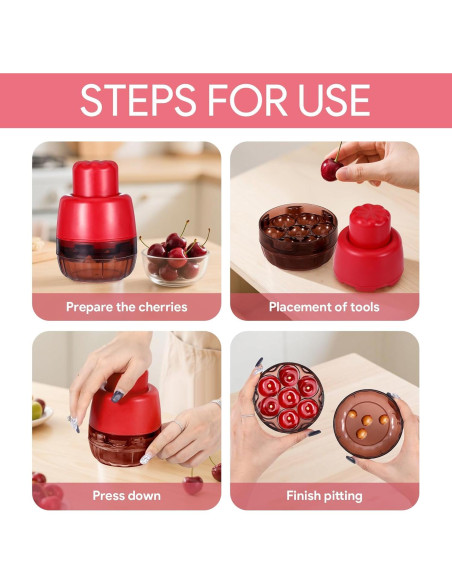 STEPS FOR USE

Prepare the cherries

Placement of tools

Press down

Finish pitting