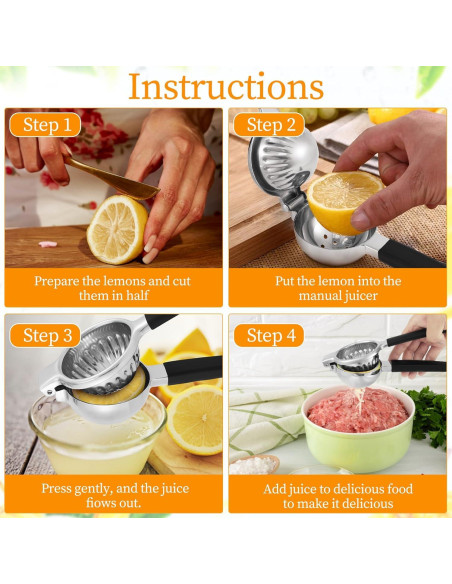 Instructions

Step 1

Prepare the lemons and cut them in half

Step 2

Put the lemon into the manual juicer

Step 3

Press gently, and the juice flows out.

Step 4

Add juice to delicious food to make it delicious