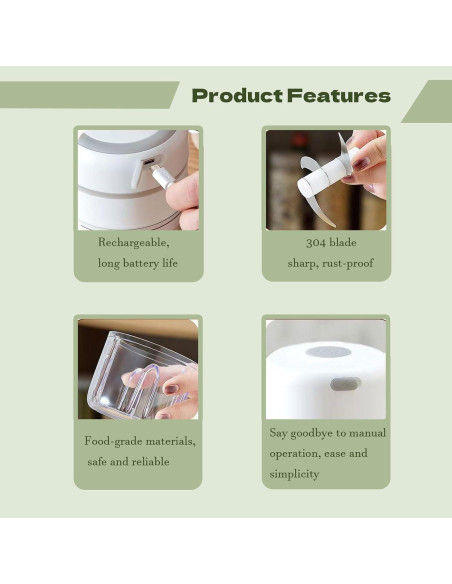 Product Features

Rechargeable, long battery life

304 blade sharp, rust-proof

Food-grade materials, safe and reliable

Say goodbye to manual operation, ease and simplicity