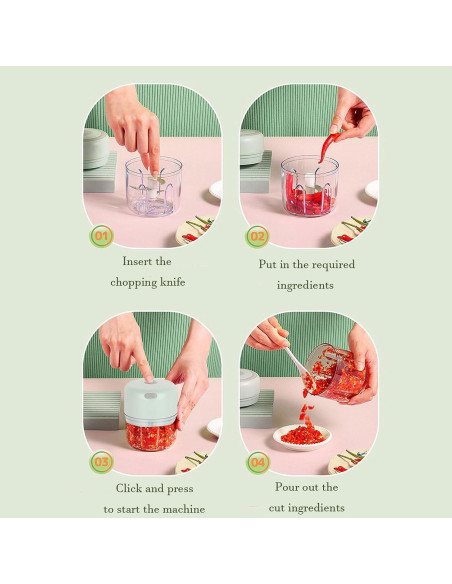 01

Insert the chopping knife

02

Put in the required ingredients

03

Click and press to start the machine

04

Pour out the cut ingredients