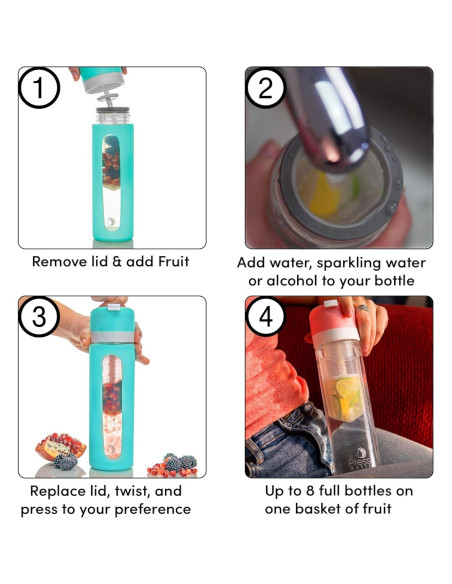 1

Remove lid & add Fruit

2

Add water, sparkling water or alcohol to your bottle

3

Replace lid, twist, and press to your preference

4

Press

Up to 8 full bottles on one basket of fruit