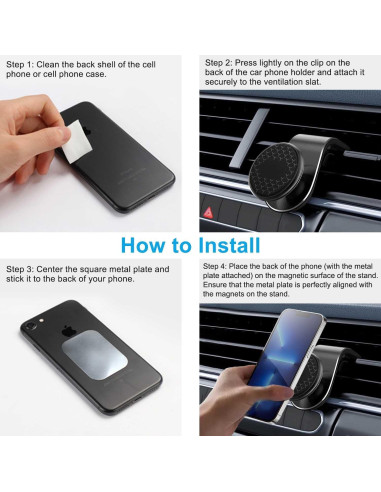 Step 1: Clean the back shell of the cell phone or cell phone case.

Step 2: Press lightly on the clip on the back of the car phone holder and attach it securely to the ventilation slat.

How to Install

Step 3: Center the square metal plate and stick it to the back of your phone.

Step 4: Place the back of the phone (with the metal plate attached) on the magnetic surface of the stand. Ensure that the metal plate is perfectly aligned with the magnets on the stand.