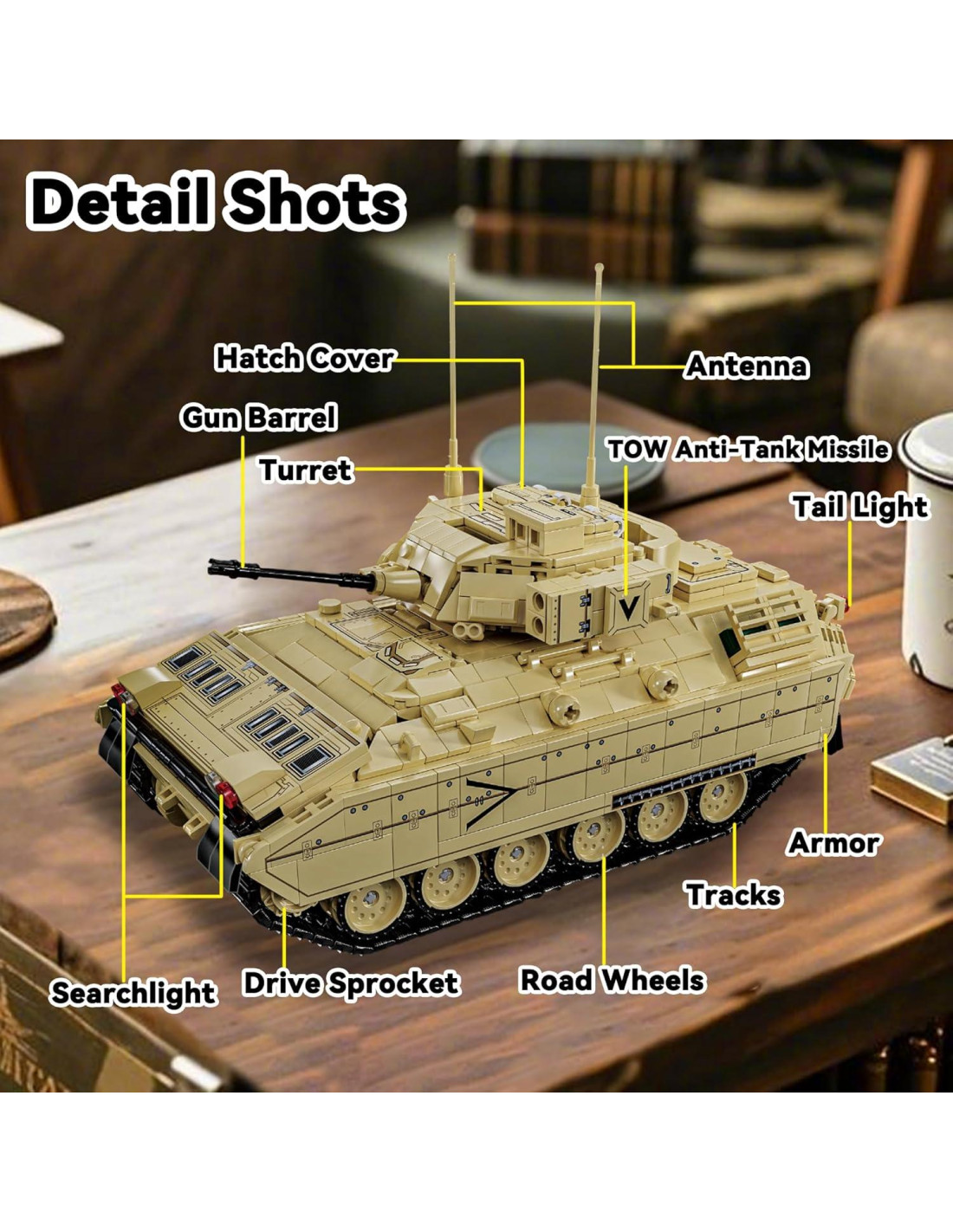 Detail Shots

Hatch Cover

Antenna

Gun Barrel

Turret

TOW Anti-Tank Missile

Tail Light

Armor

Tracks

Searchlight

Drive Sprocket

Road Wheels