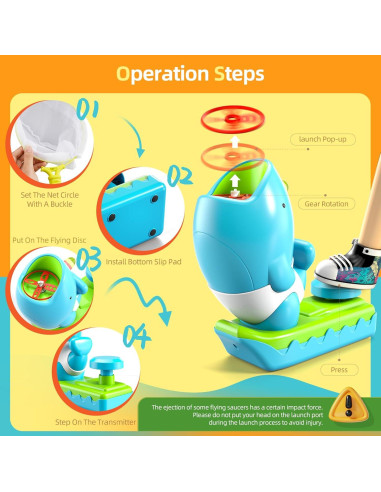 Operation Steps

01

Set The Net Circle With A Buckle

02

Install Bottom Slip Pad

Put On The Flying Disc

03

04

Step On The Transmitter

launch Pop-up

Gear Rotation

Press

The ejection of some flying saucers has a certain impact force. Please do not put your head on the launch port during the launch process to avoid injury.