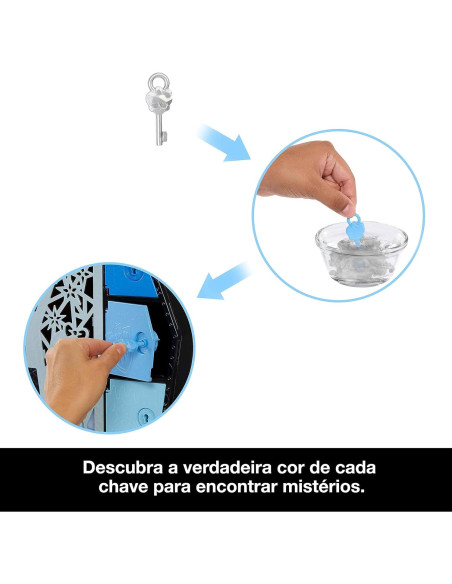 Descubra a verdadeira cor de cada chave para encontrar mistérios.