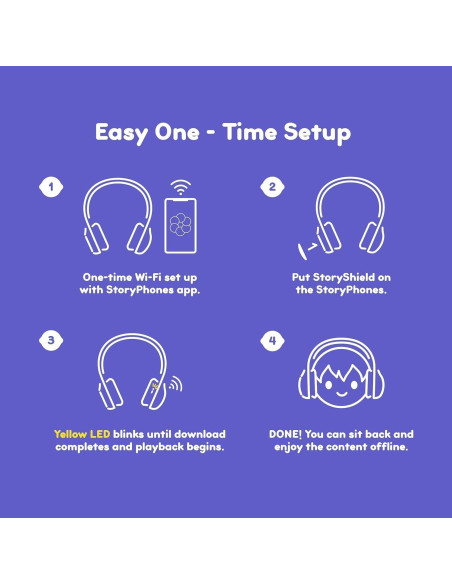 Easy One - Time Setup

1

One-time Wi-Fi set up with StoryPhones app.

2

Put StoryShield on the StoryPhones.

3

Yellow LED blinks until download completes and playback begins.

4

DONE! You can sit back and enjoy the content offline.