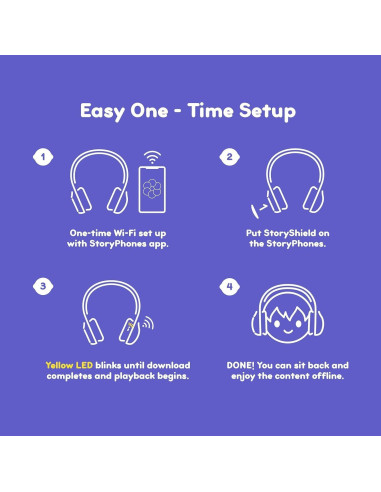 Easy One - Time Setup

1

One-time Wi-Fi set up with StoryPhones app.

2

Put StoryShield on the StoryPhones.

3

Yellow LED blinks until download completes and playback begins.

4

DONE! You can sit back and enjoy the content offline.