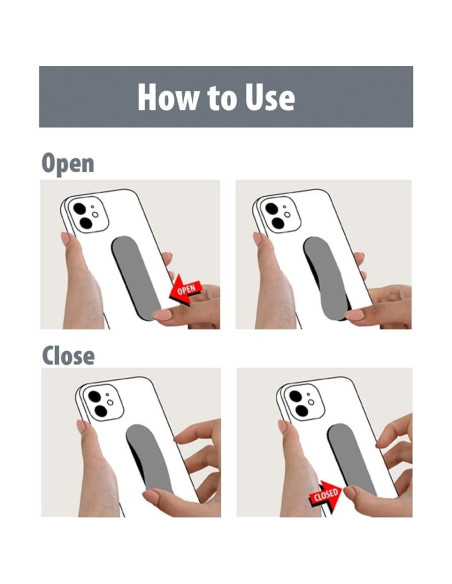 How to Use

Open

OPEN

Close

CLOSED