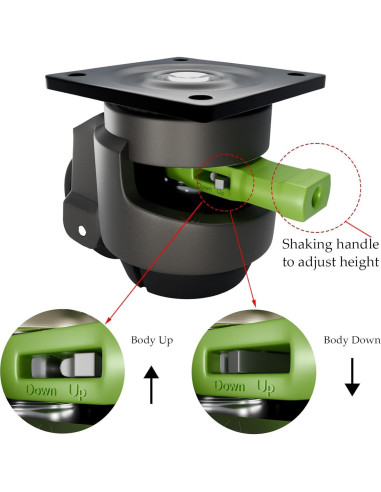 Down Up

Shaking handle to adjust height

Down Up

Body Up

Down Up

Body Down