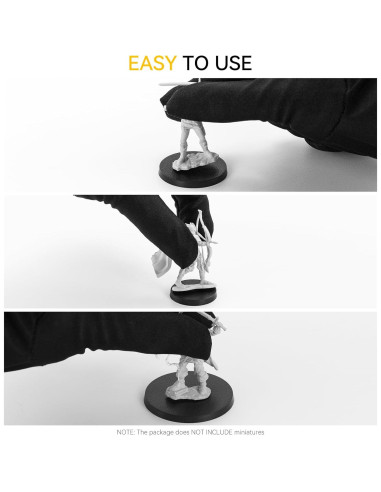 EASY TO USE

NOTE: The package does NOT INCLUDE miniatures