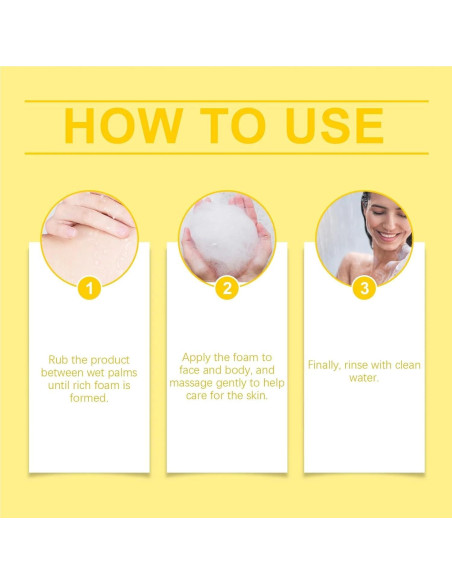 HOW TO USE

1

Rub the product between wet palms until rich foam is formed.

2

Apply the foam to face and body, and massage gently to help care for the skin.

3

Finally, rinse with clean water.