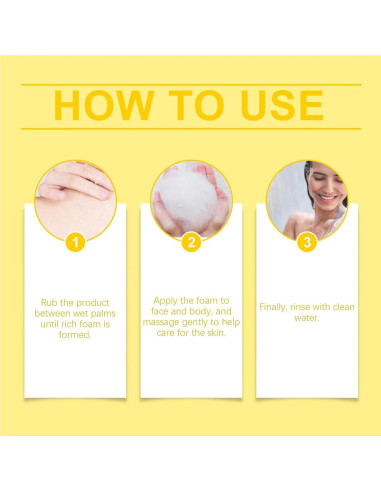 HOW TO USE

1

Rub the product between wet palms until rich foam is formed.

2

Apply the foam to face and body, and massage gently to help care for the skin.

3

Finally, rinse with clean water.