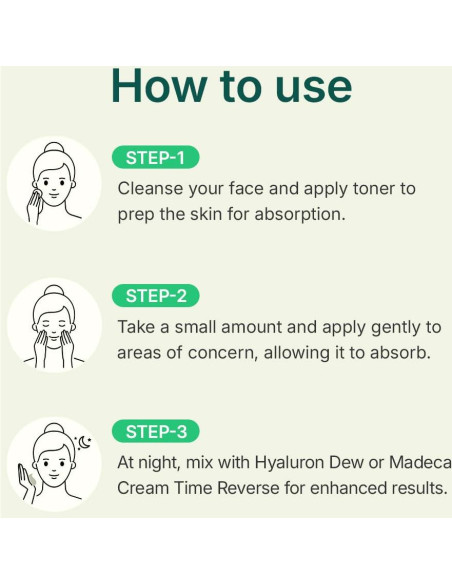 How to use

STEP-1
Cleanse your face and apply toner to prep the skin for absorption.

STEP-2
Take a small amount and apply gently to areas of concern, allowing it to absorb.

STEP-3
At night, mix with Hyaluron Dew or Madeca Cream Time Reverse for enhanced results.