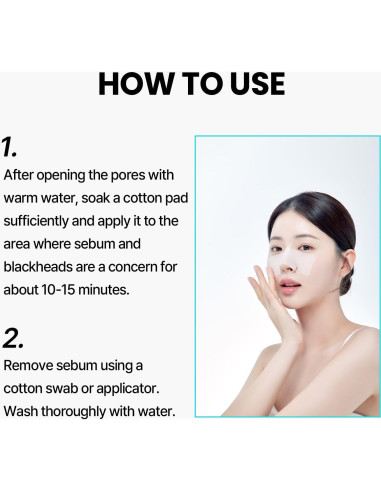 HOW TO USE

1.
After opening the pores with warm water, soak a cotton pad sufficiently and apply it to the area where sebum and blackheads are a concern for about 10-15 minutes.

2.
Remove sebum using a cotton swab or applicator. Wash thoroughly with water.