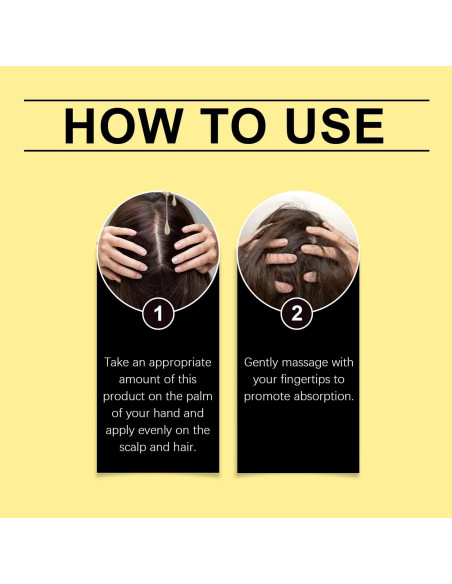 HOW TO USE

1

Take an appropriate amount of this product on the palm of your hand and apply evenly on the scalp and hair.

2

Gently massage with your fingertips to promote absorption.