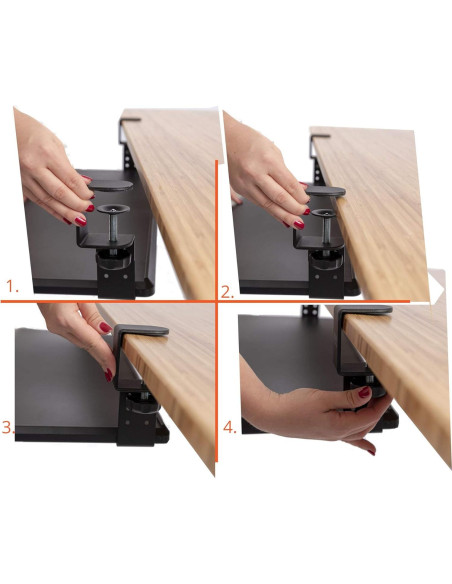 1.

2.

3.

4.