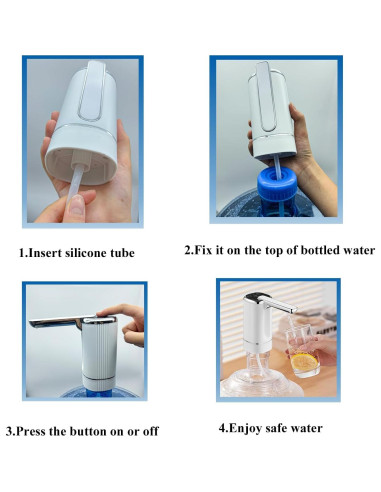 1.Insert silicone tube

2.Fix it on the top of bottled water

3.Press the button on or off

4.Enjoy safe water