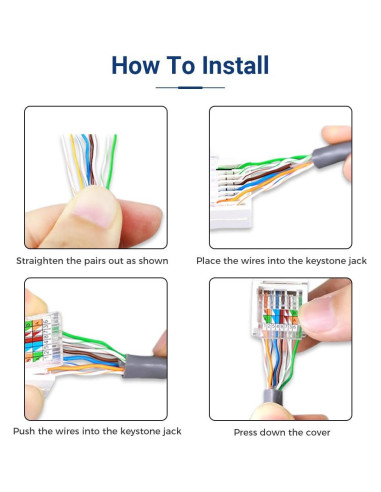 How To Install

Straighten the pairs out as shown

Place the wires into the keystone jack

Push the wires into the keystone jack

Press down the cover