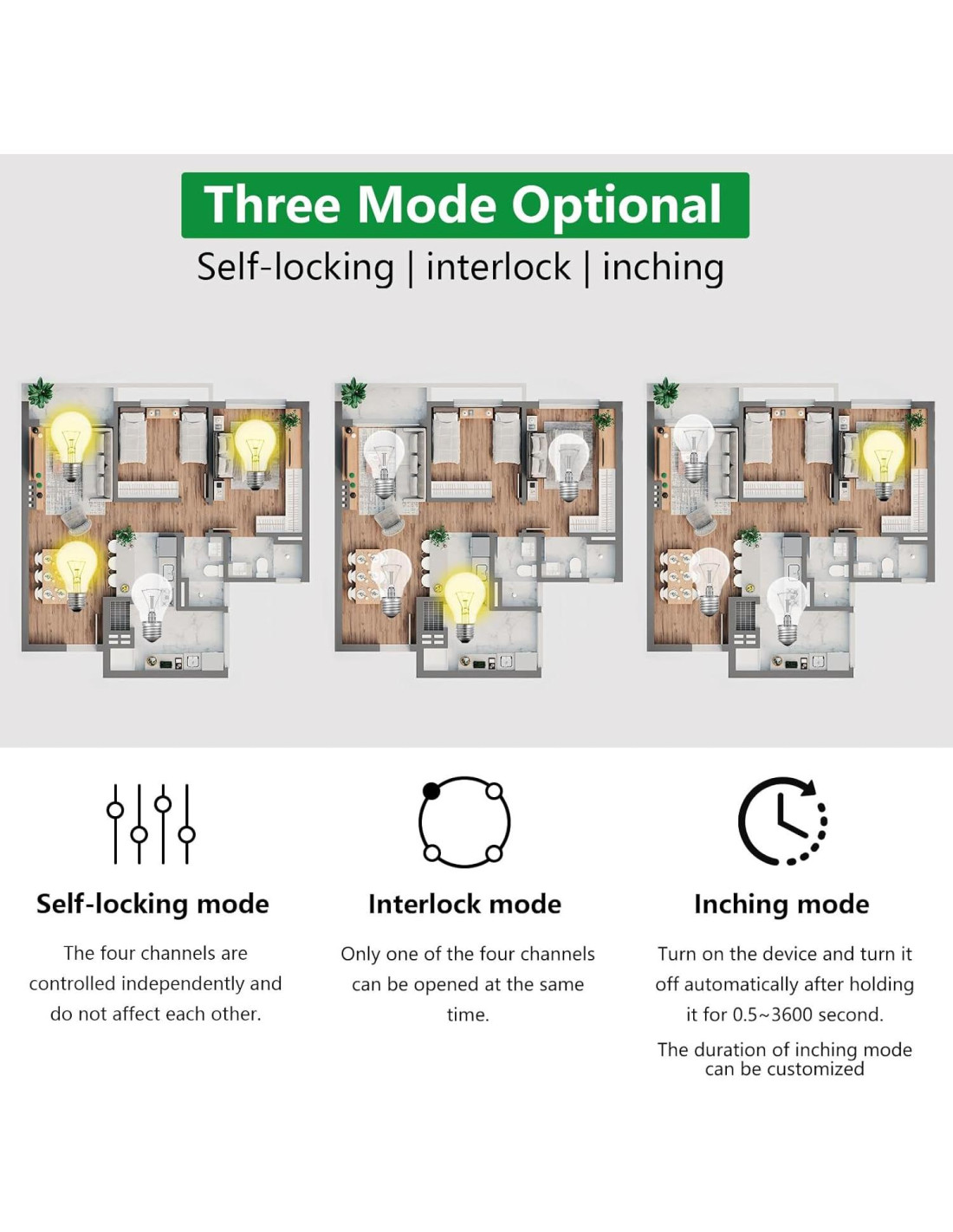 Three Mode Optional

Self-locking | interlock | inching

Self-locking mode

The four channels are controlled independently and do not affect each other.

Interlock mode

Only one of the four channels can be opened at the same time.

Inching mode

Turn on the device and turn it off automatically after holding it for 0.5~3600 second.

The duration of inching mode can be customized